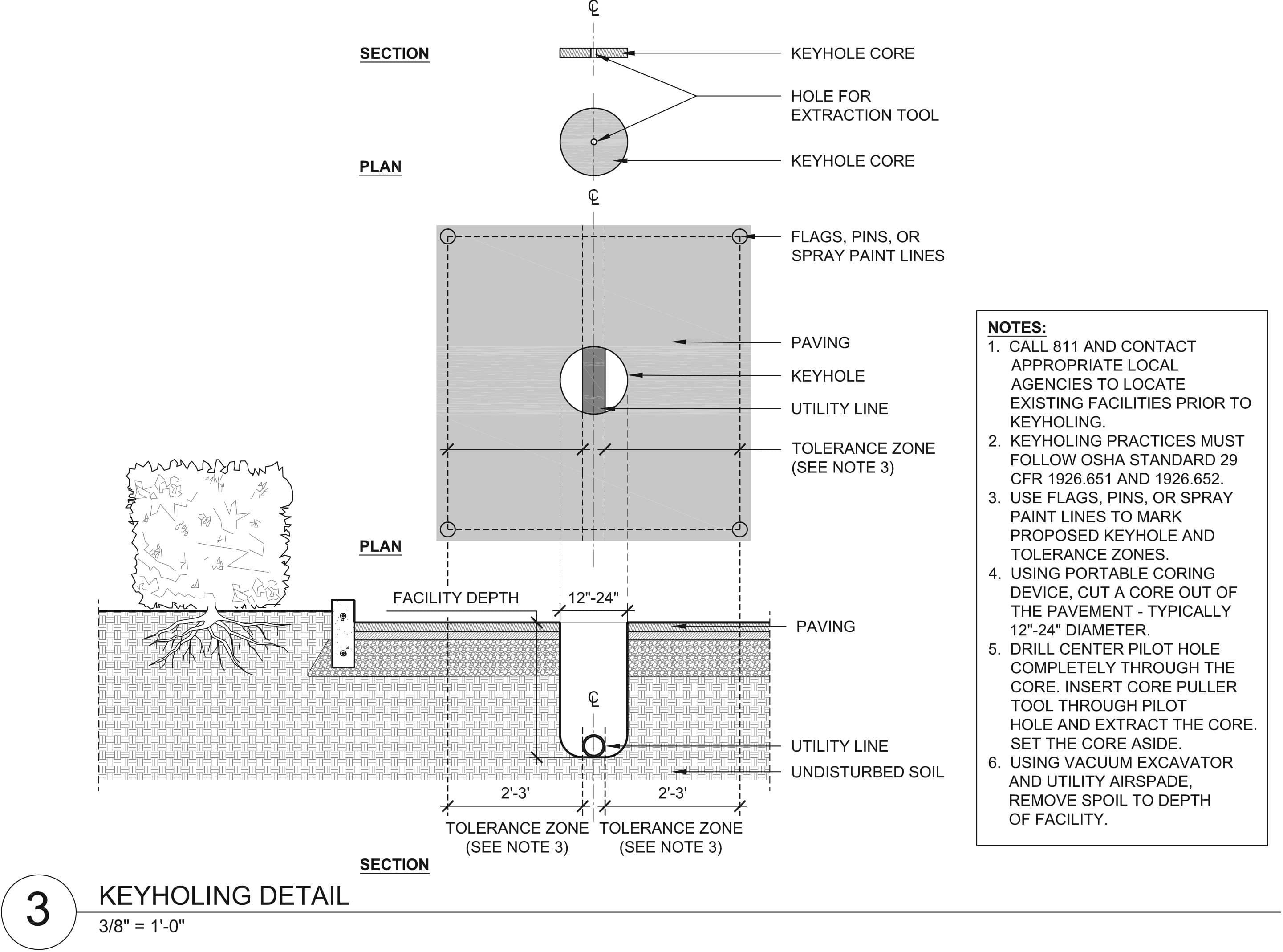 ℄

SECTION

KEYHOLE CORE

HOLE FOR EXTRACTION TOOL

KEYHOLE CORE

PLAN

℄

FLAGS, PINS, OR SPRAY PAINT LINES

PAVING

KEYHOLE

UTILITY LINE

TOLERANCE ZONE (SEE NOTE 3)

PLAN

FACILITY DEPTH

12"-24"

PAVING

℄

UTILITY LINE

UNDISTURBED SOIL

2'-3'

2'-3'

TOLERANCE ZONE (SEE NOTE 3)

TOLERANCE ZONE (SEE NOTE 3)

SECTION

NOTES:
1. CALL 811 AND CONTACT APPROPRIATE LOCAL AGENCIES TO LOCATE EXISTING FACILITIES PRIOR TO KEYHOLING.
2. KEYHOLING PRACTICES MUST FOLLOW OSHA STANDARD 29 CFR 1926.651 AND 1926.652.
3. USE FLAGS, PINS, OR SPRAY PAINT LINES TO MARK PROPOSED KEYHOLE AND TOLERANCE ZONES.
4. USING PORTABLE CORING DEVICE, CUT A CORE OUT OF THE PAVEMENT - TYPICALLY 12"-24" DIAMETER.
5. DRILL CENTER PILOT HOLE COMPLETELY THROUGH THE CORE. INSERT CORE PULLER TOOL THROUGH PILOT HOLE AND EXTRACT THE CORE. SET THE CORE ASIDE.
6. USING VACUUM EXCAVATOR AND UTILITY AIRSPADE, REMOVE SPOIL TO DEPTH OF FACILITY.

3

KEYHOLING DETAIL
3/8" = 1'-0"